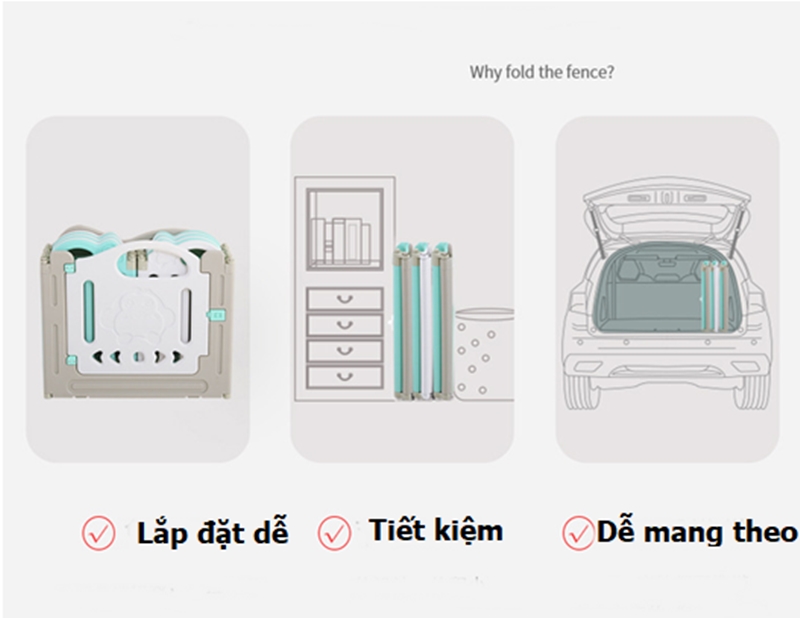 Why fold the fence?

Lắp đặt dễ

Tiết kiệm

Dễ mang theo