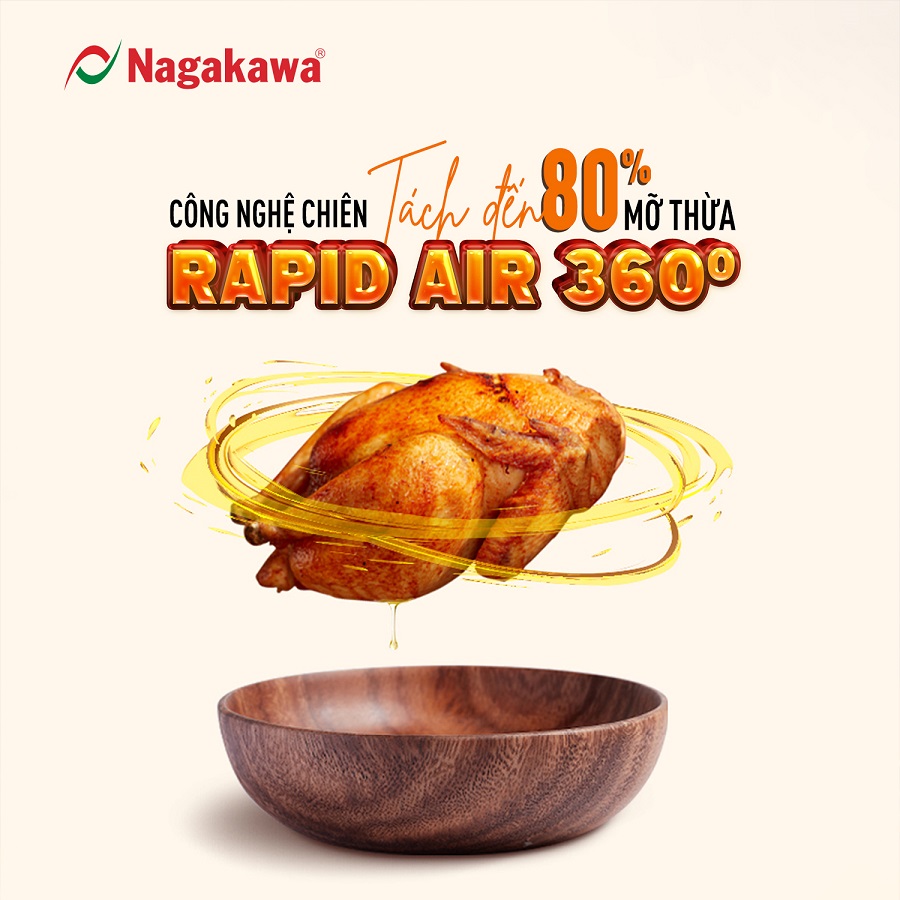 Nagakawa®

CÔNG NGHỆ CHIÊN Tách đến 80% MỠ THỪA

RAPID AIR 360°